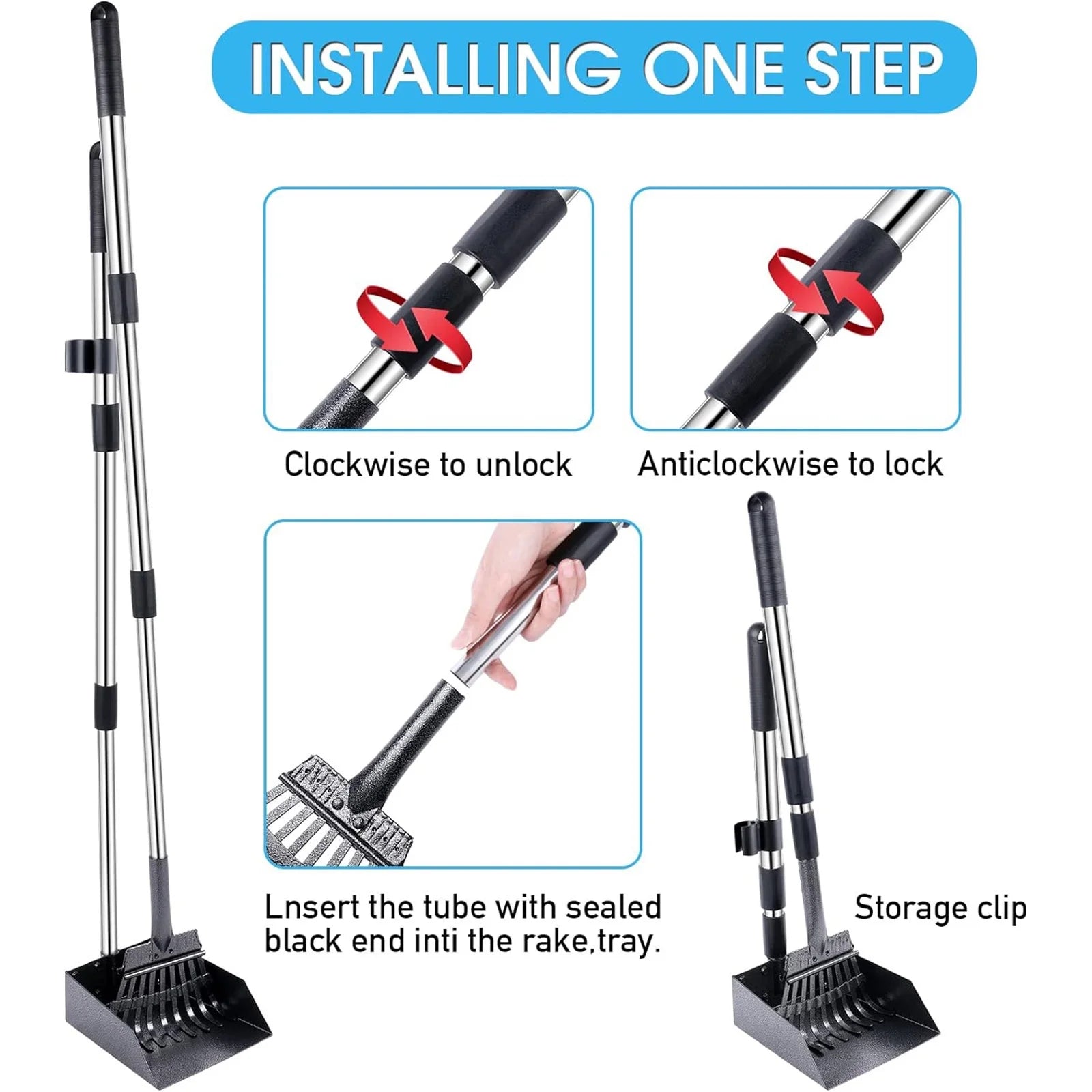 INSTALLING ONE STEP

Clockwise to unlock

Anticlockwise to lock

Lnsert the tube with sealed black end inti the rake,tray.

Storage clip